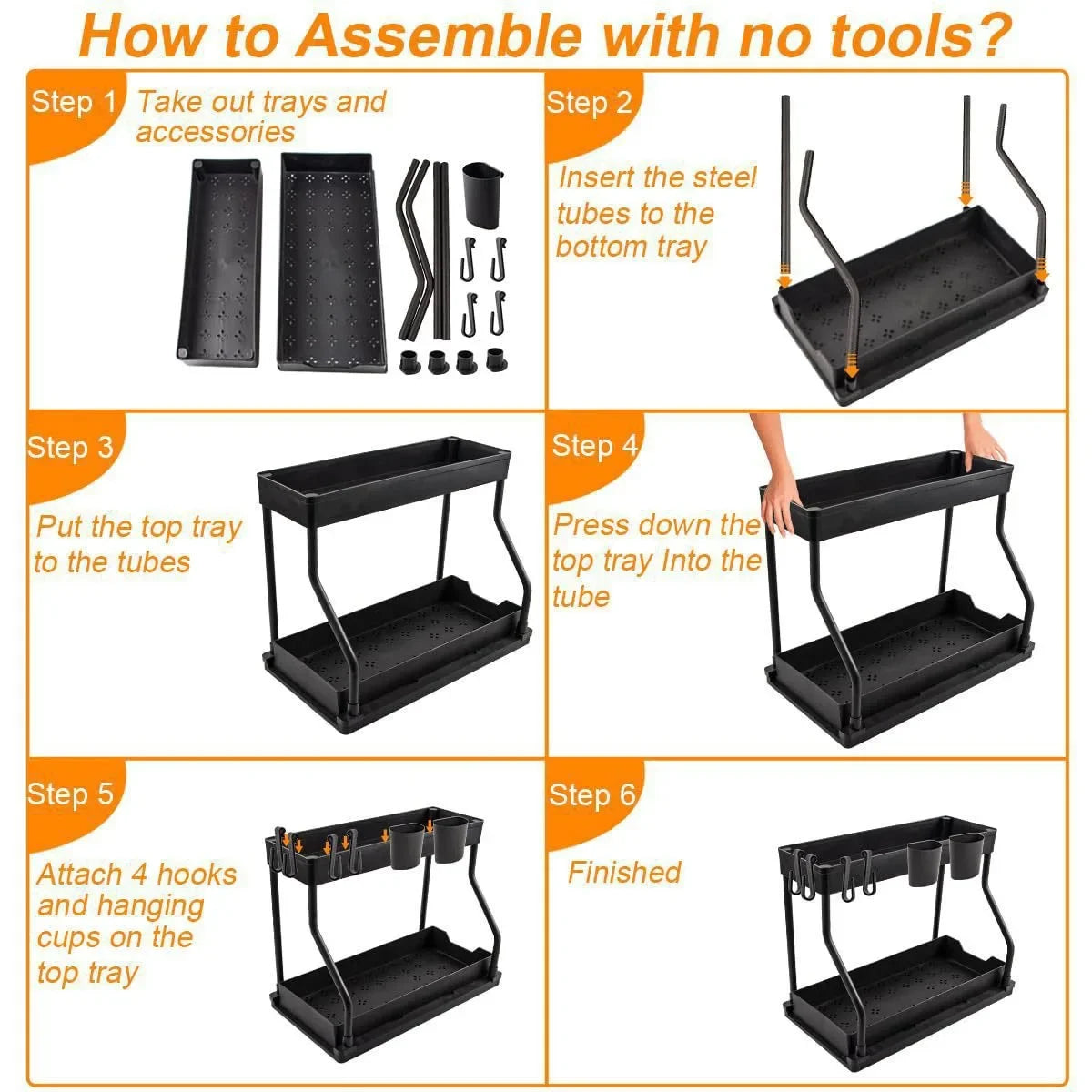 How to Assemble with no tools?

Step 1 Take out trays and accessories

Step 2

Insert the steel tubes to the bottom tray

Step 3

Put the top tray to the tubes

Step 4

Press down the top tray Into the tube

Step 5

Attach 4 hooks and hanging cups on the top tray

Step 6

Finished